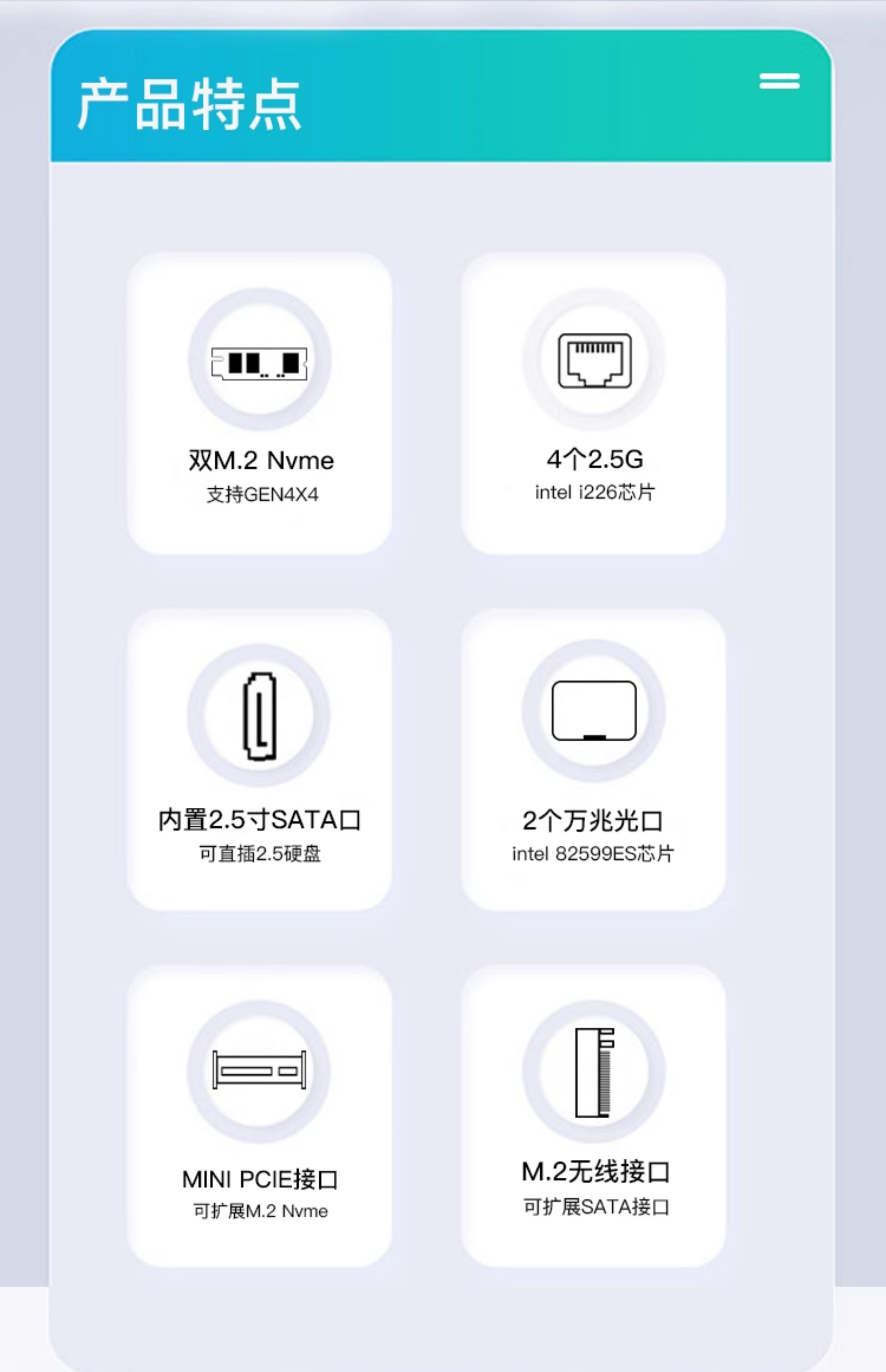 产品特点

双M.2 Nvme
支持GEN4X4

4个2.5G
intel i226芯片

内置2.5寸SATA口
可直插2.5硬盘

2个万兆光口
intel 82599ES芯片

MINI PCIE接口
可扩展M.2 Nvme

M.2无线接口
可扩展SATA接口